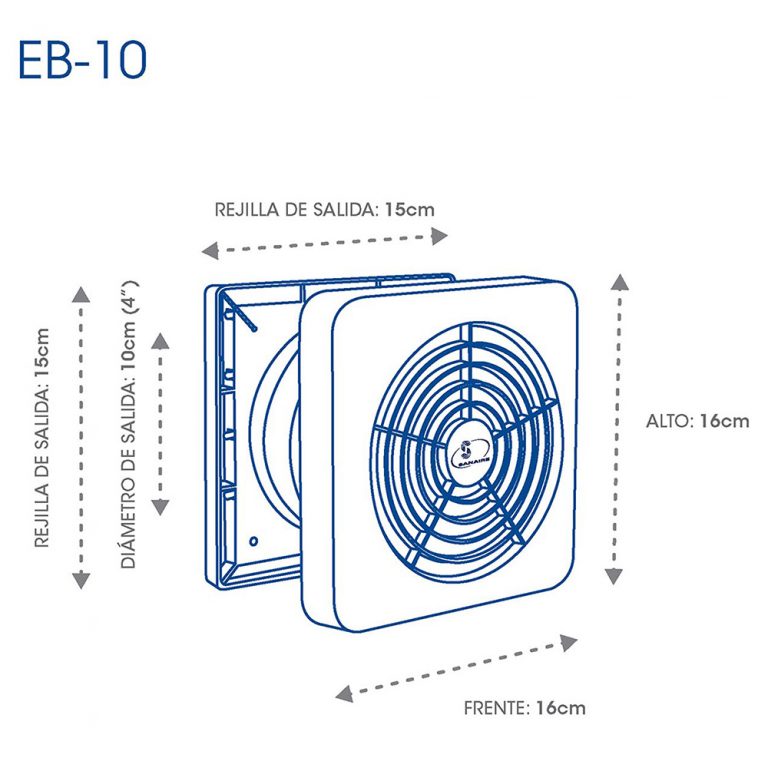 EB-10

REJILLA DE SALIDA: 15cm

REJILLA DE SALIDA: 15cm

DIÁMETRO DE SALIDA: 10cm (4")

SANAIRE

ALTO: 16cm

FRENTE: 16cm